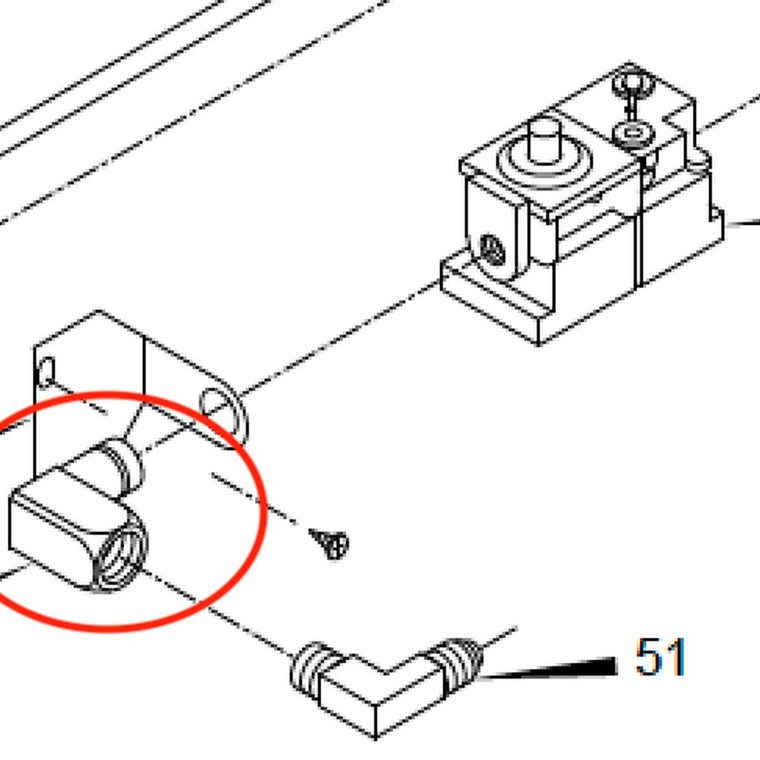 51