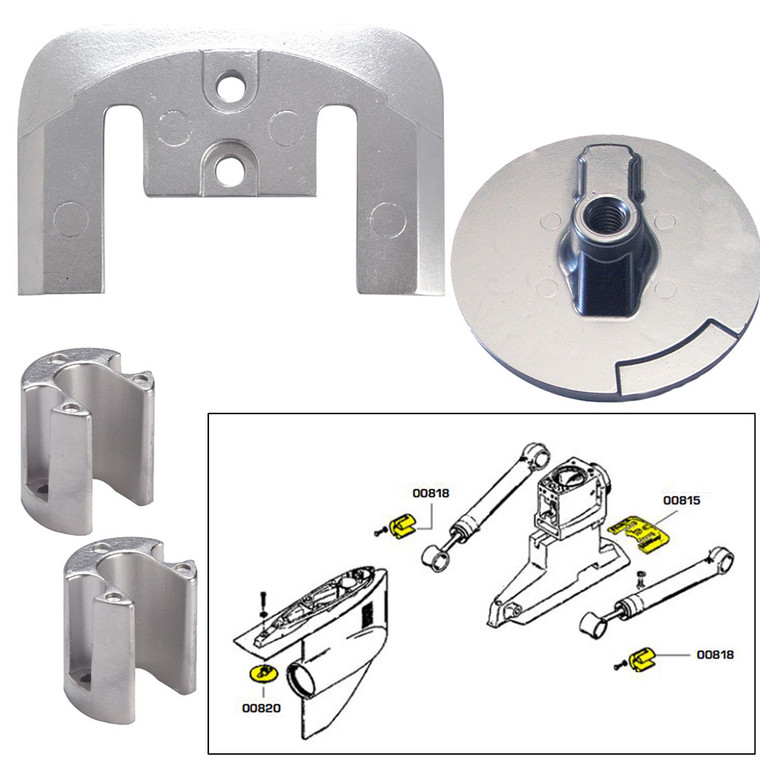 00818

00815

00818

00820