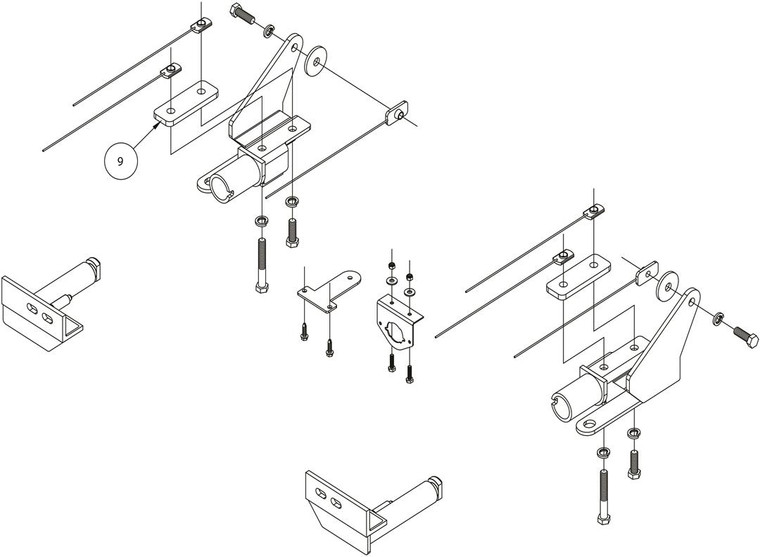 9