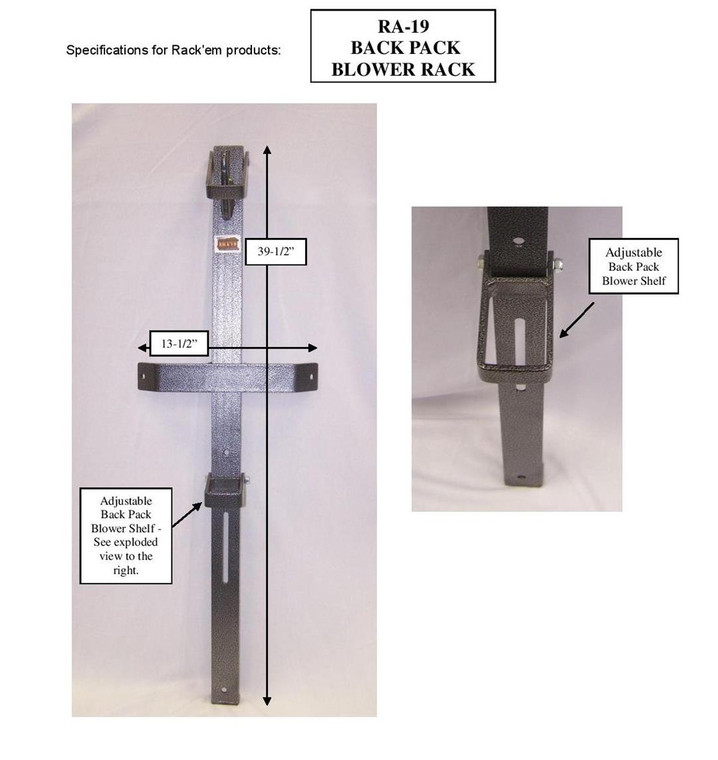 Specifications for Rack'em products:

RA-19
BACK PACK
BLOWER RACK

RACK'EM

39-1/2"

13-1/2"

Adjustable Back Pack Blower Shelf - See exploded view to the right.

Adjustable Back Pack Blower Shelf