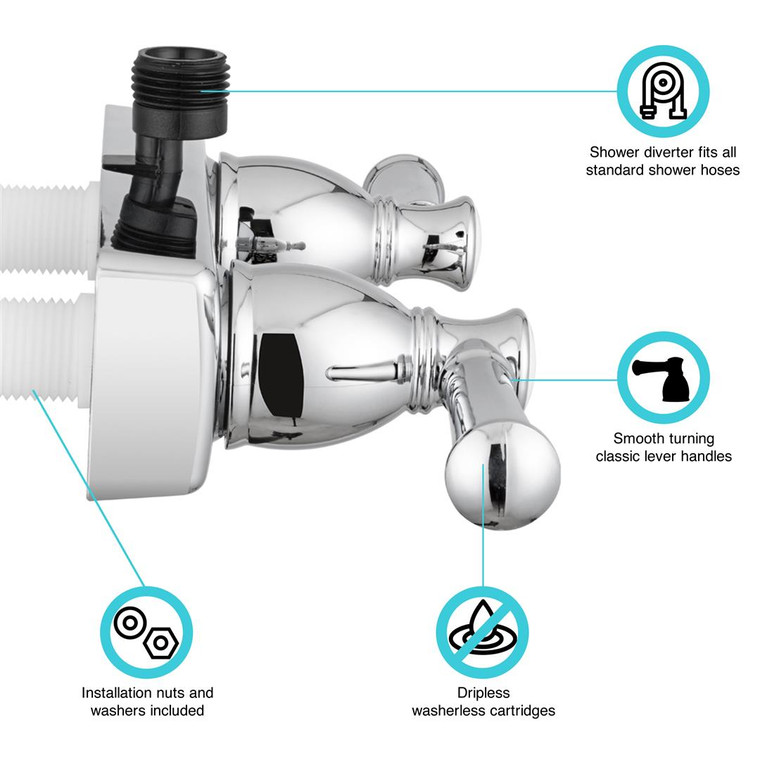 Shower diverter fits all standard shower hoses

Smooth turning classic lever handles

Installation nuts and washers included

Dripless washerless cartridges