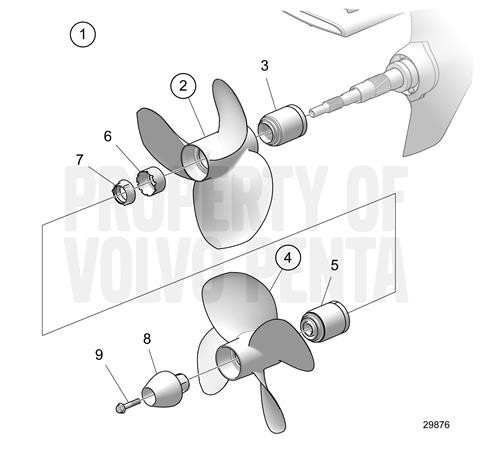 1
2
3
6
7
PROPERTY OF VOLVO PENTA
4
5
8
9
29876