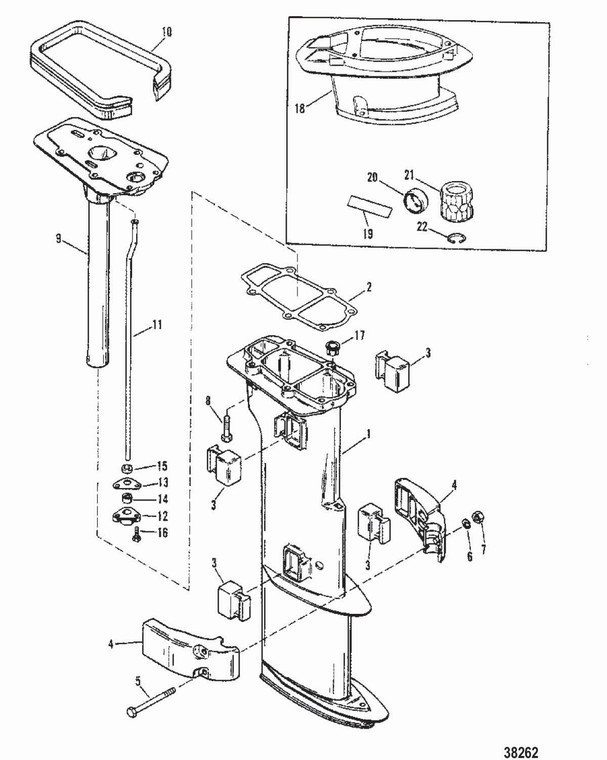 10
18
20
21
19
22
9
2
11
17
3
8
1
15
13
14
12
16
3
4
3
6
7
3
4
5
38262