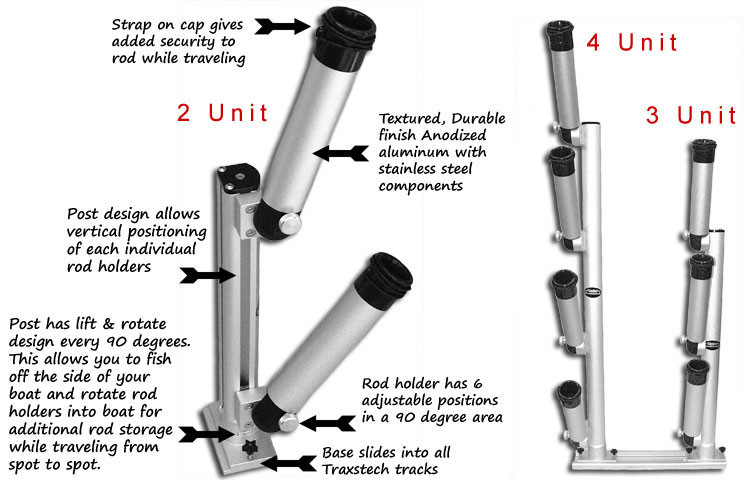 Strap on cap gives added security to rod while traveling

2 Unit

Textured, Durable finish Anodized aluminum with stainless steel components

Post design allows vertical positioning of each individual rod holders

Post has lift & rotate design every 90 degrees. This allows you to fish off the side of your boat and rotate rod holders into boat for additional rod storage while traveling from spot to spot.

Rod holder has 6 adjustable positions in a 90 degree area

Base slides into all Traxstech tracks

4 Unit

3 Unit