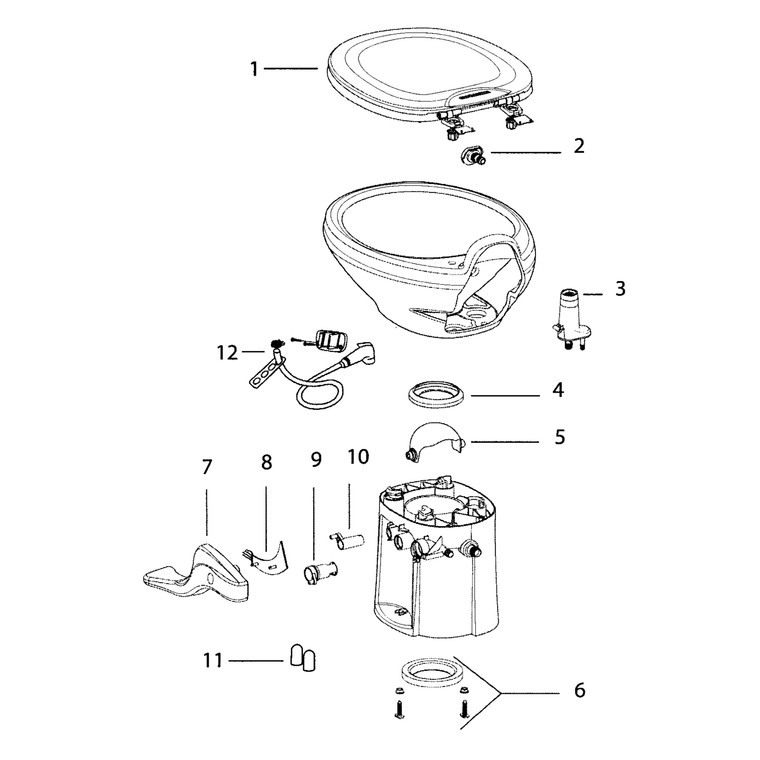 1
2
3
12
4
5
7
8
9
10
11
6