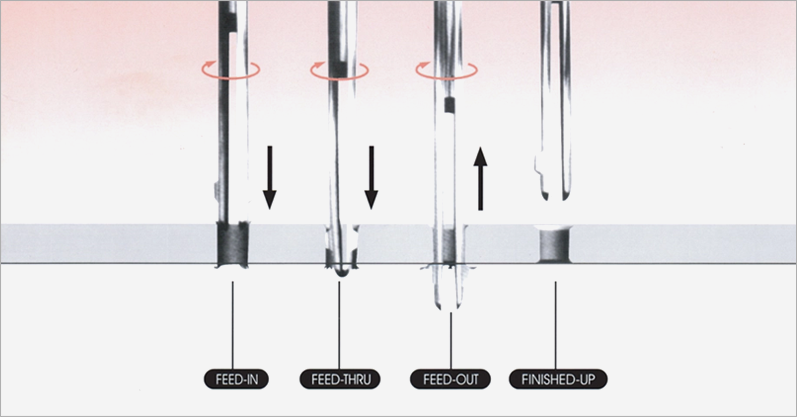 FEED-IN

FEED-THRU

FEED-OUT

FINISHED-UP