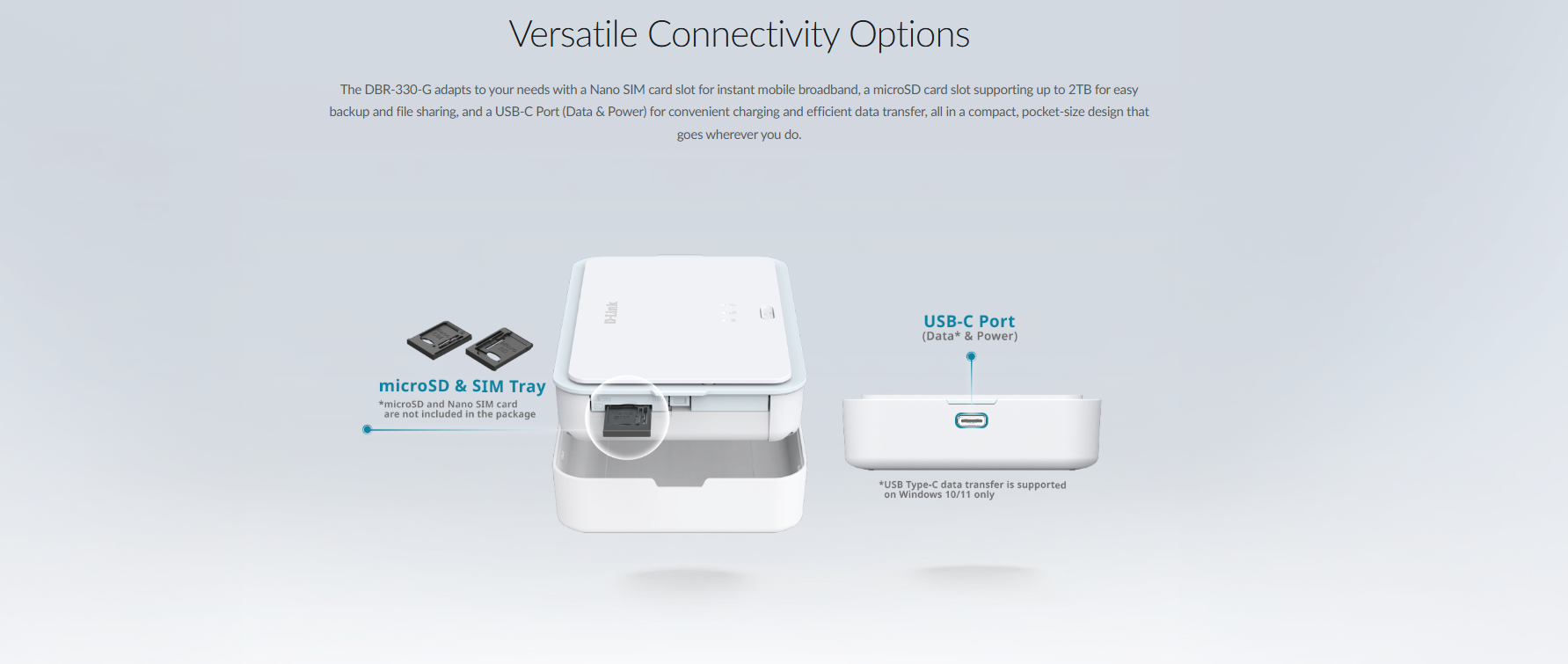 Versatile Connectivity Options

The DBR-330-G adapts to your needs with a Nano SIM card slot for instant mobile broadband, a microSD card slot supporting up to 2TB for easy backup and file sharing, and a USB-C Port (Data & Power) for convenient charging and efficient data transfer, all in a compact, pocket-size design that goes wherever you do.

microSD & SIM Tray
*microSD and Nano SIM card are not included in the package

D-Link

USB-C Port
(Data* & Power)

*USB Type-C data transfer is supported on Windows 10/11 only