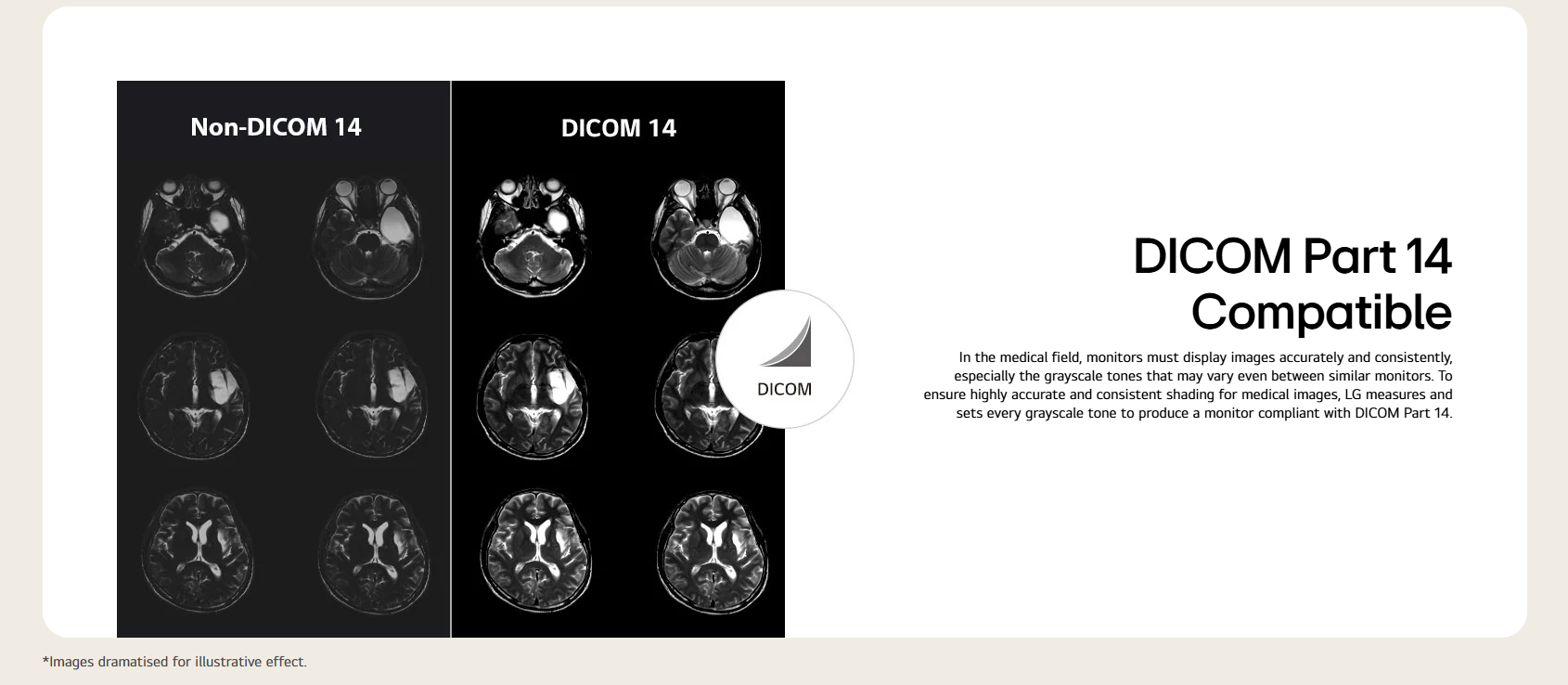 Non-DICOM 14

DICOM 14

DICOM

DICOM Part 14 Compatible

In the medical field, monitors must display images accurately and consistently, especially the grayscale tones that may vary even between similar monitors. To ensure highly accurate and consistent shading for medical images, LG measures and sets every grayscale tone to produce a monitor compliant with DICOM Part 14.

*Images dramatised for illustrative effect.