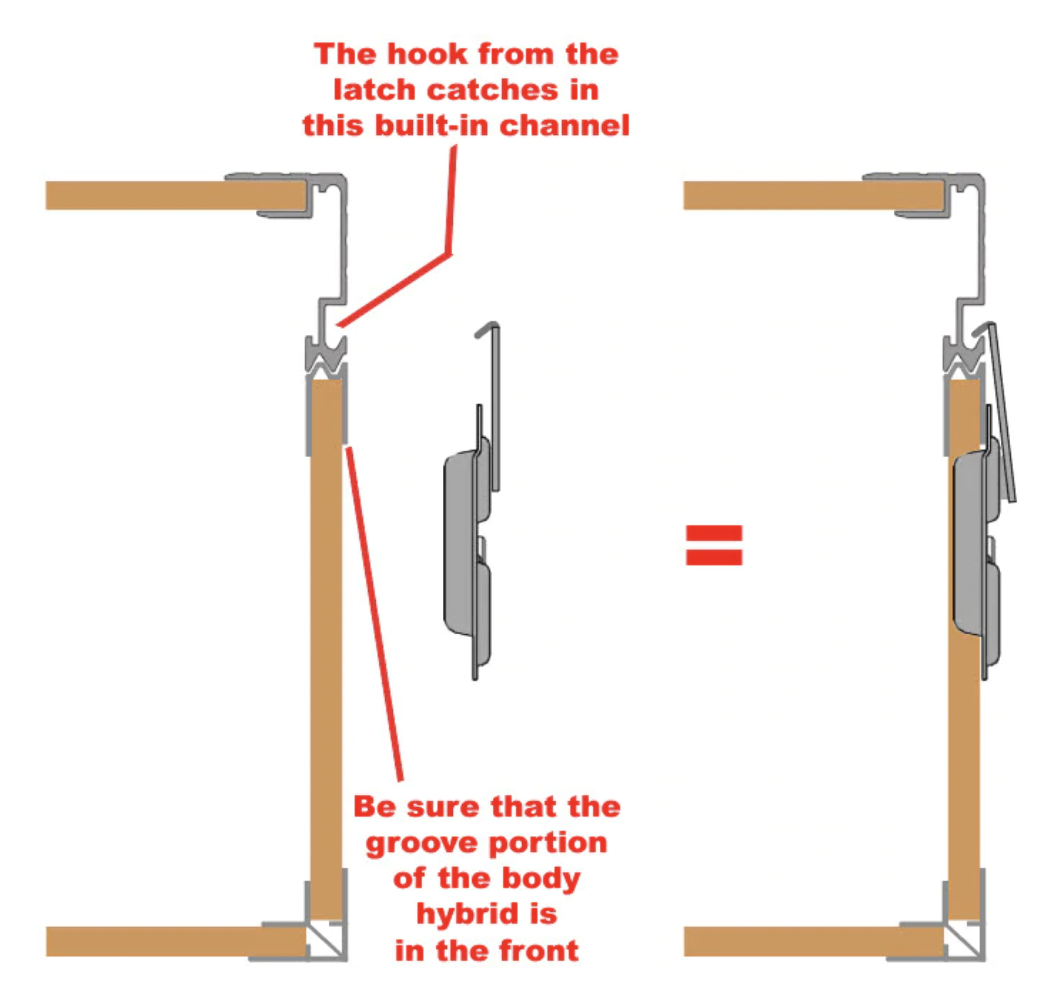 The hook from the latch catches in this built-in channel

=

Be sure that the groove portion of the body hybrid is in the front