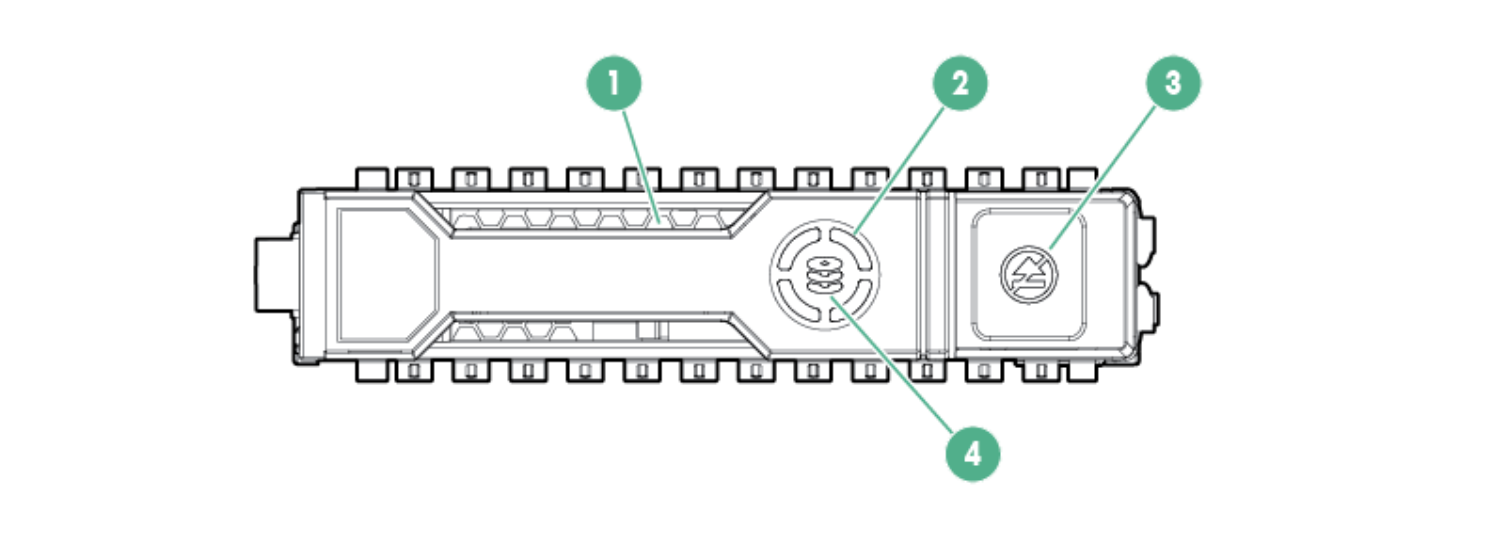 1
2
3
4